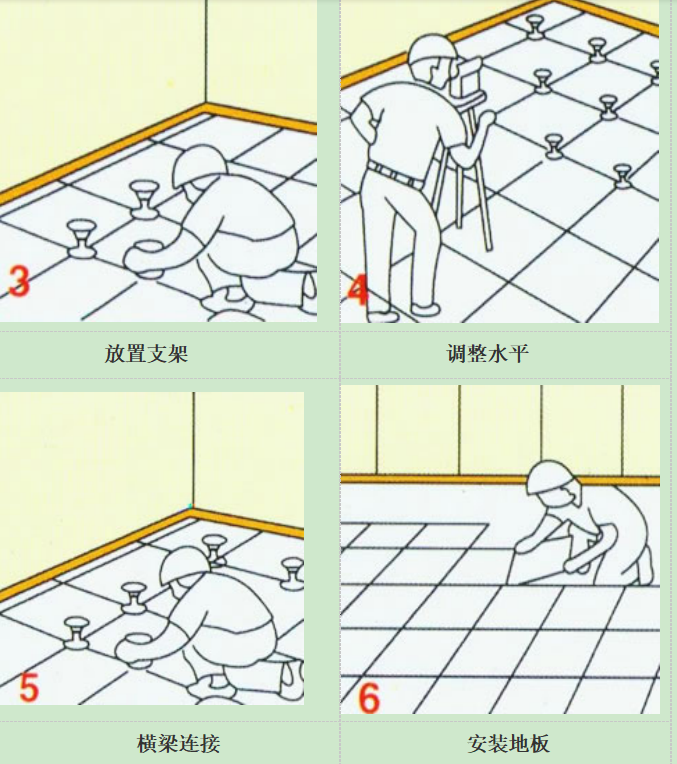 3

放置支架

4

调整水平

5

横梁连接

6

安装地板